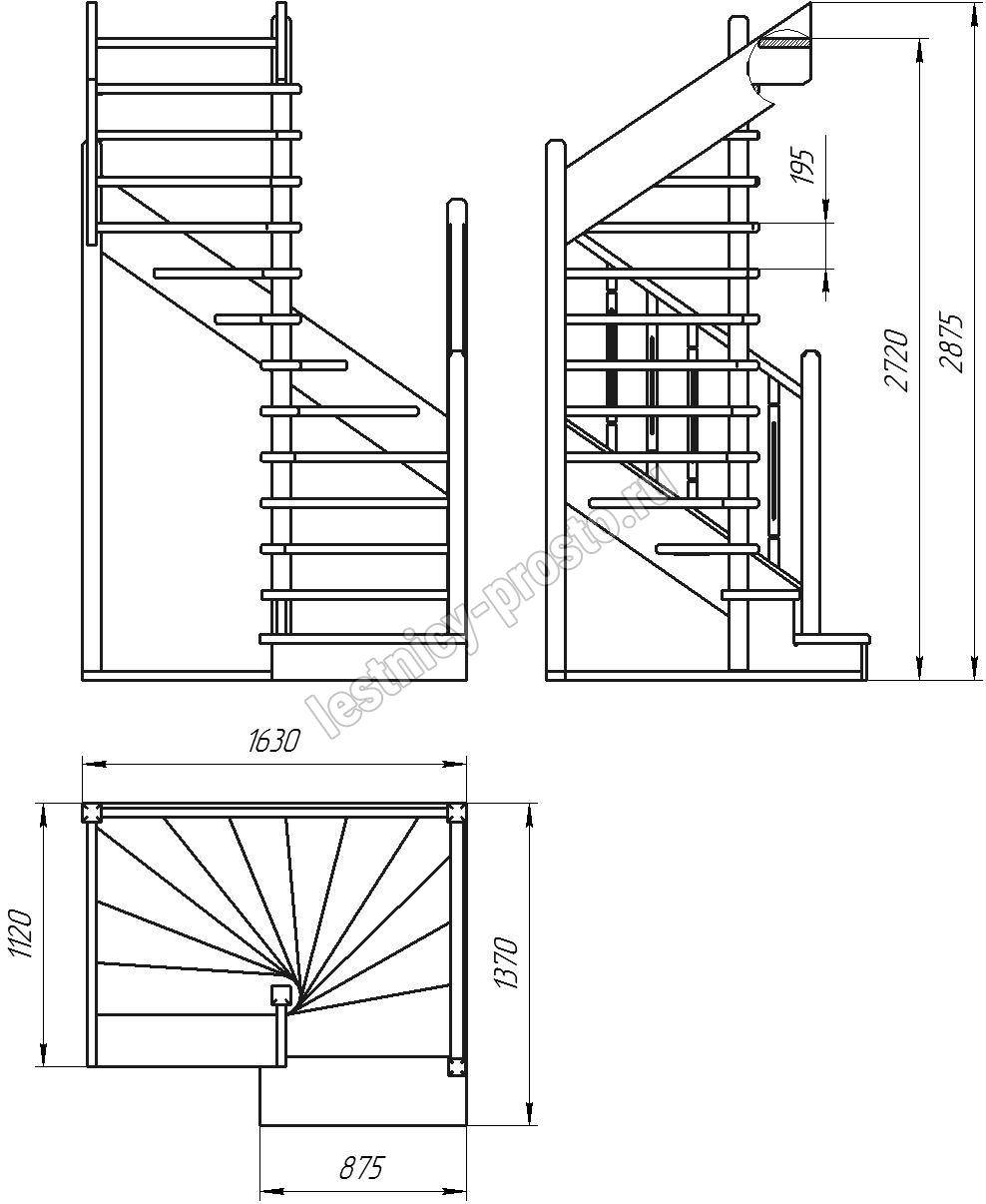 195

2720

2875

lestnicy-prosto.ru

1630

1120

1370

875