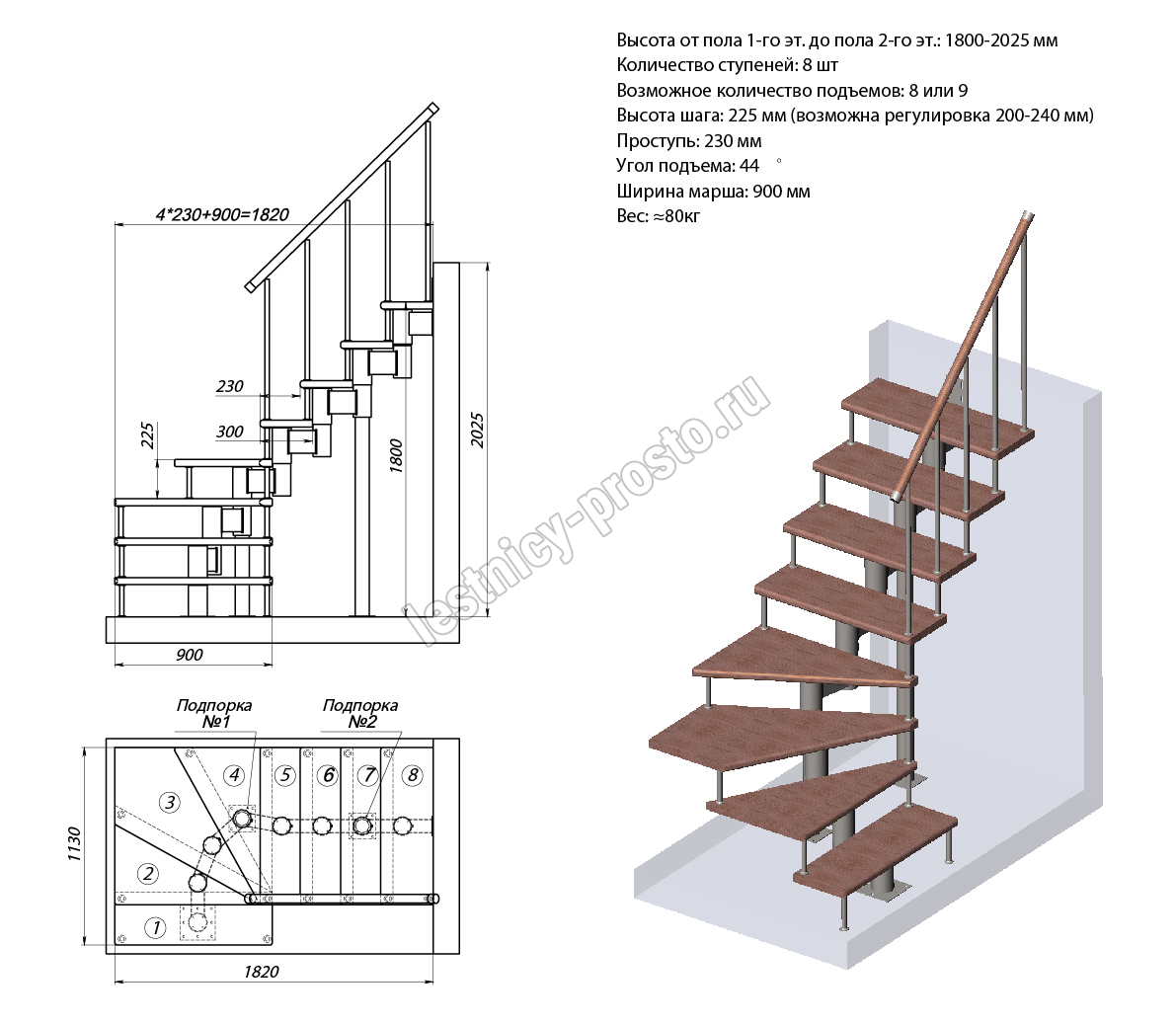 Высота от пола 1-го эт. до пола 2-го эт.: 1800-2025 мм
Количество ступеней: 8 шт
Возможное количество подъемов: 8 или 9
Высота шага: 225 мм (возможна регулировка 200-240 мм)
Проступь: 230 мм
Угол подъема: 44 °
Ширина марша: 900 мм
Вес: ≈80кг

4*230+900=1820
230
300
225
1800
2025
900

lestnicy-prosto.ru

Подпорка №1
Подпорка №2
1
2
3
4
5
6
7
8
1130
1820